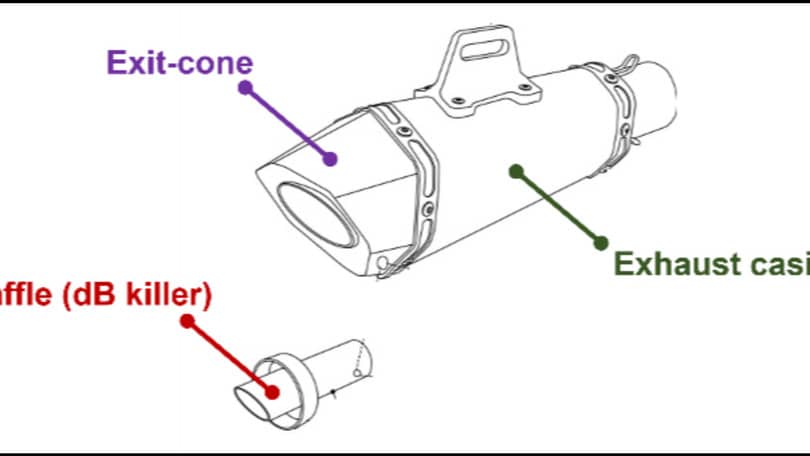 Exit-cone

Exhaust casi

ffle (dB killer)