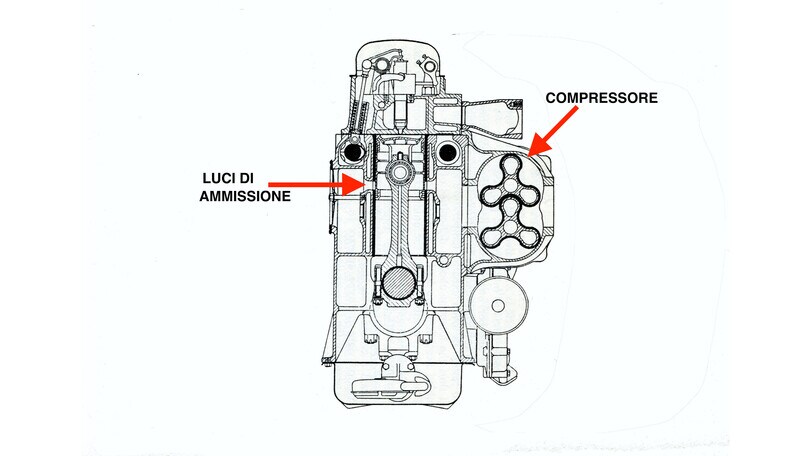 COMPRESSORE

LUCI DI
AMMISSIONE